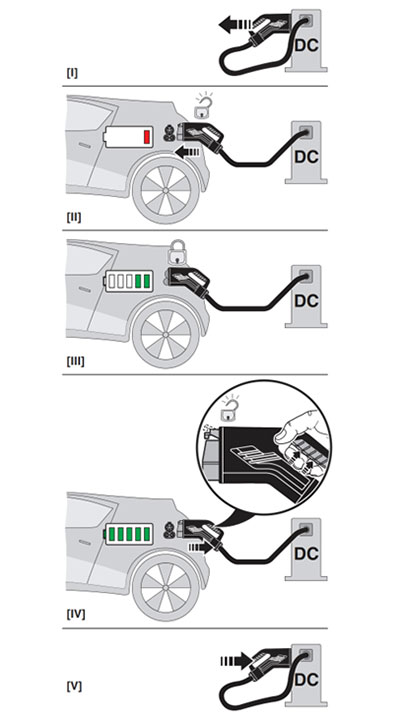 DC
[I]

DC
[II]

DC
[III]

DC
[IV]

DC
[V]